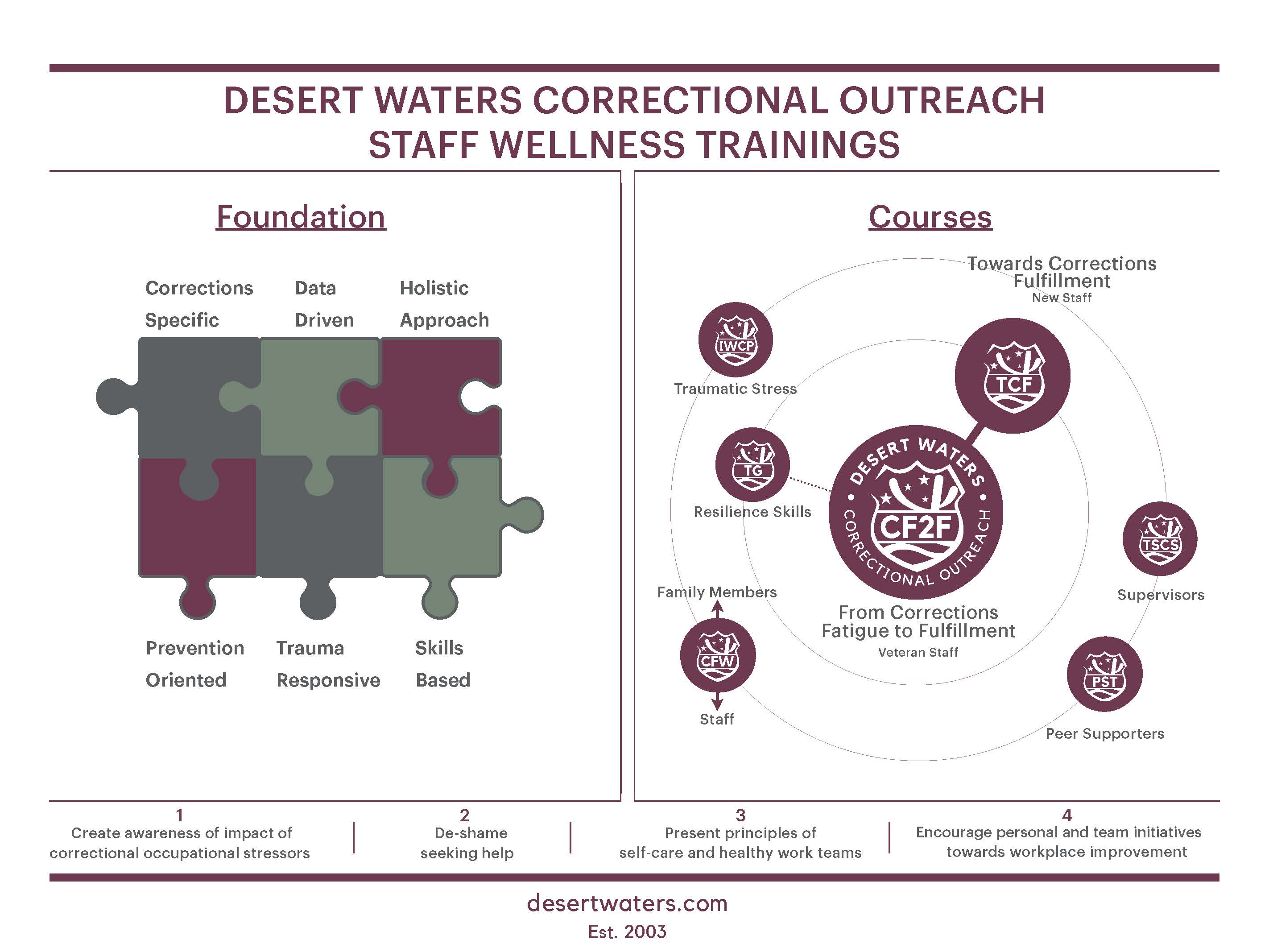 DESERT WATERS CORRECTIONAL OUTREACH
STAFF WELLNESS TRAININGS

Foundation

Corrections Specific

Data Driven

Holistic Approach

Prevention Oriented

Trauma Responsive

Skills Based

Courses

Towards Corrections Fulfillment
New Staff

TCF

IWCP
Traumatic Stress

TG
Resilience Skills

DESERT WATERS
CF2F
CORRECTIONAL OUTREACH

From Corrections Fatigue to Fulfillment
Veteran Staff

TSCS
Supervisors

Family Members
CFW
Staff

PST
Peer Supporters

1
Create awareness of impact of correctional occupational stressors

2
De-shame seeking help

3
Present principles of self-care and healthy work teams

4
Encourage personal and team initiatives towards workplace improvement

desertwaters.com
Est. 2003